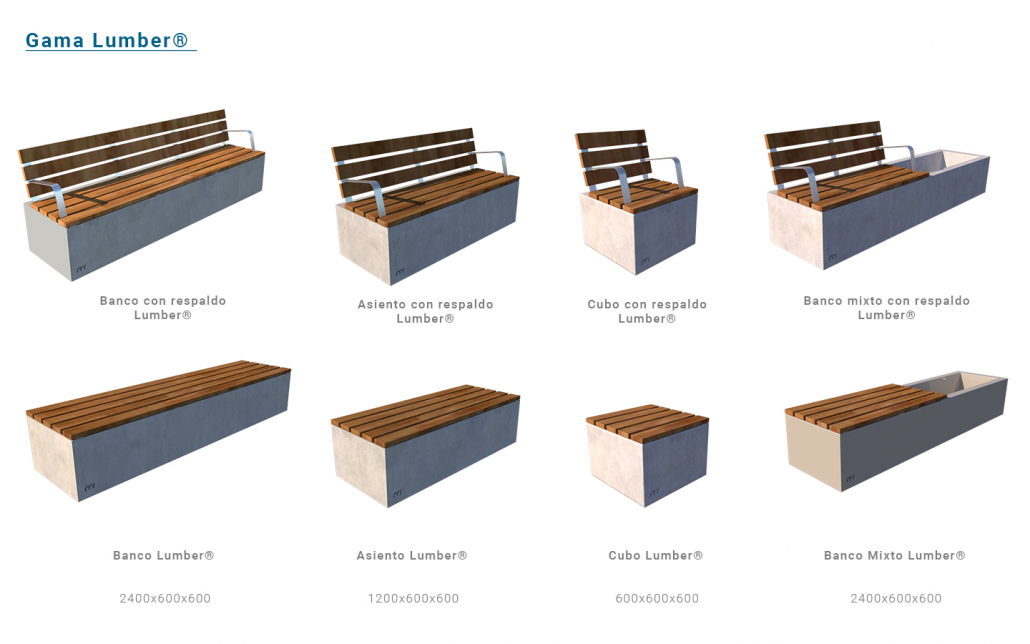 Gama Lumber®

Banco con respaldo Lumber®

Asiento con respaldo Lumber®

Cubo con respaldo Lumber®

Banco mixto con respaldo Lumber®

Banco Lumber®

2400x600x600

Asiento Lumber®

1200x600x600

Cubo Lumber®

600x600x600

Banco Mixto Lumber®

2400x600x600