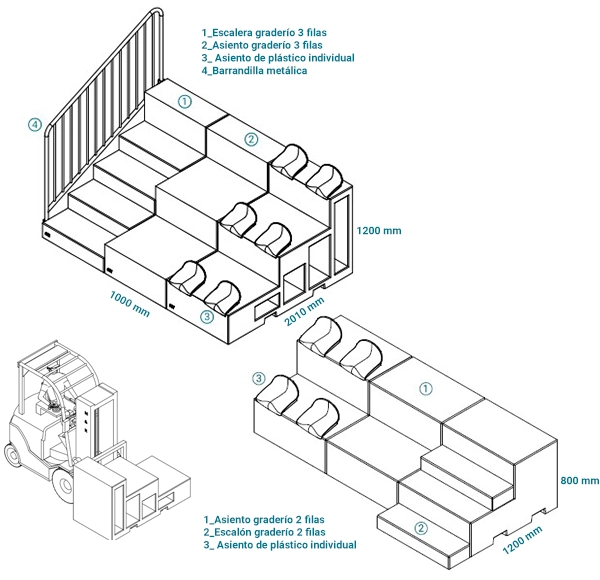 1_Escalera graderío 3 filas
2_Asiento graderío 3 filas
3_ Asiento de plástico individual
4_Barrandilla metálica

④

①

②

1200 mm

1000 mm

③

2010 mm

③

①

800 mm

②

1200 mm

1_Asiento graderío 2 filas
2_Escalón graderío 2 filas
3_ Asiento de plástico individual